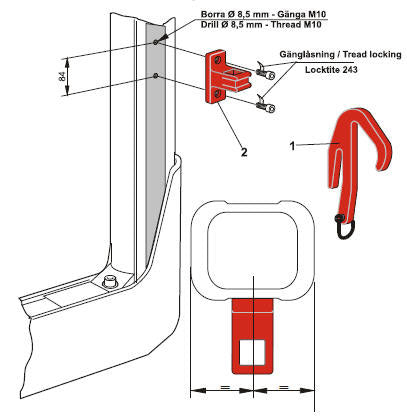 Borra Ø 8,5 mm - Gänga M10
Drill Ø 8,5 mm - Thread M10

Gänglåsning / Tread locking
Locktite 243

84

2

1

=
=